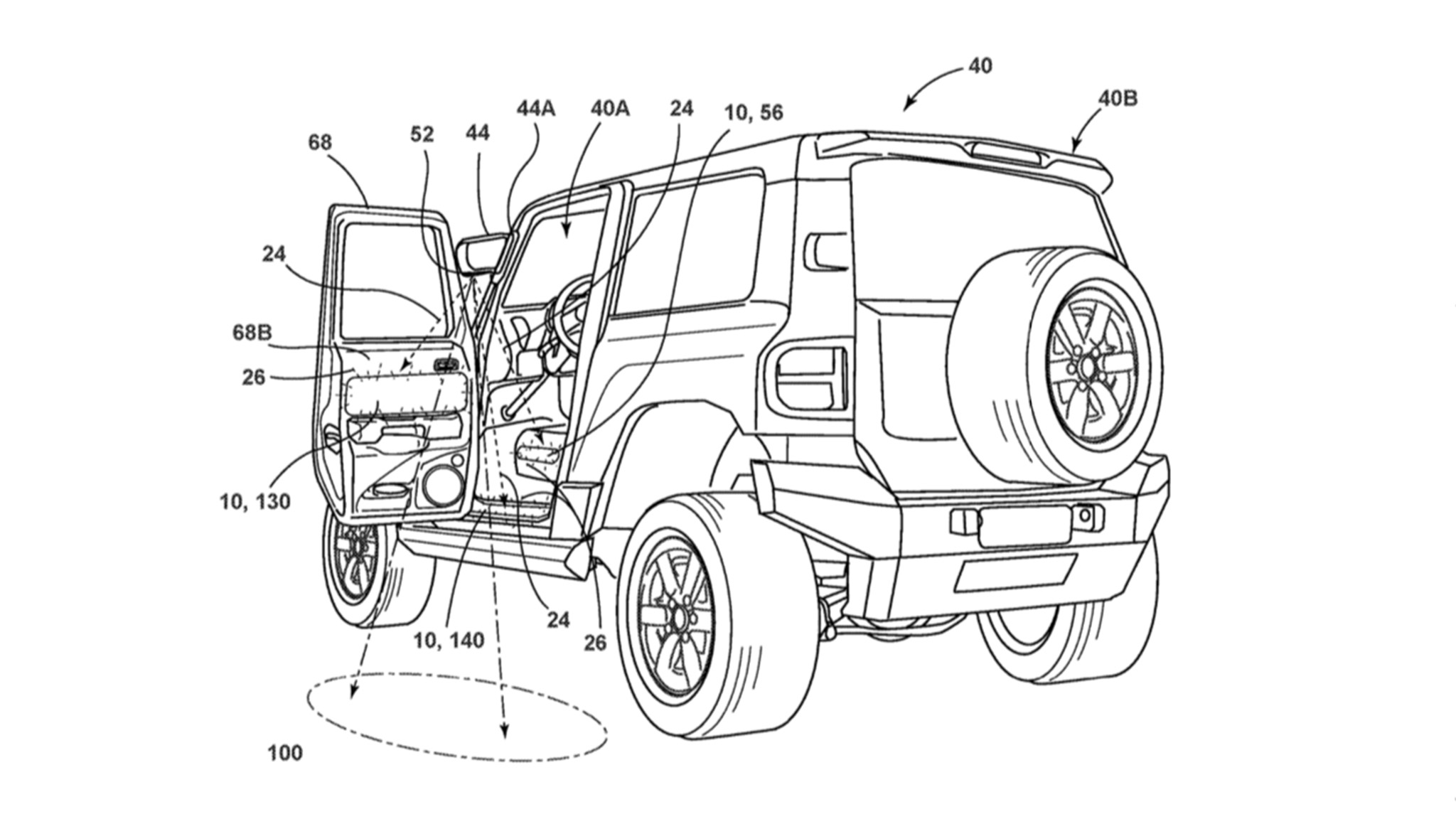 40
40B
44A
40A
24
10, 56
68
52
44
24
68B
26
10, 130
10, 140
24
26
100