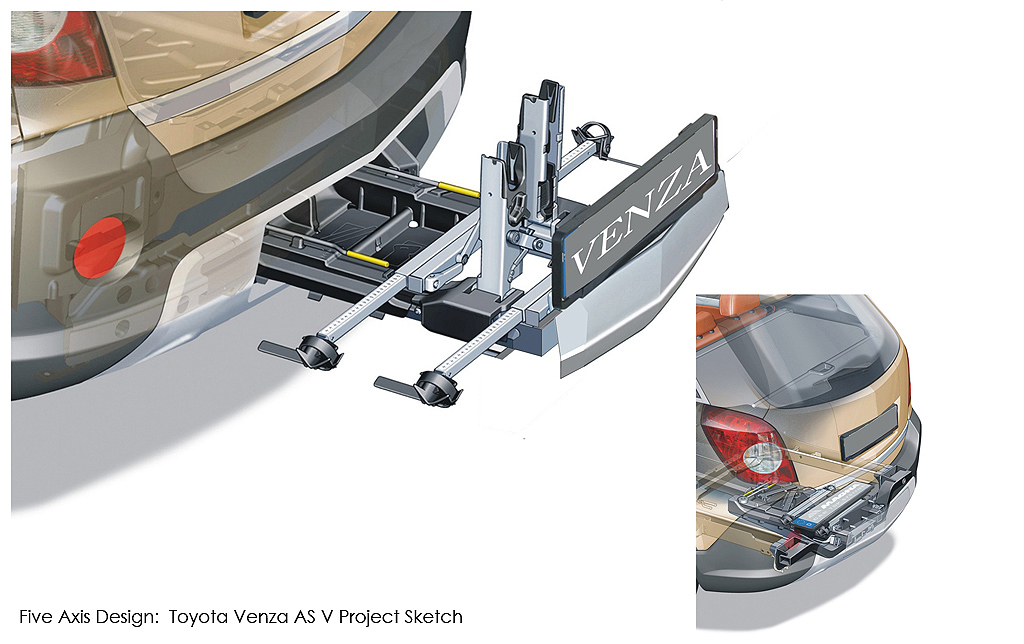 VENZA

Five Axis Design: Toyota Venza AS V Project Sketch