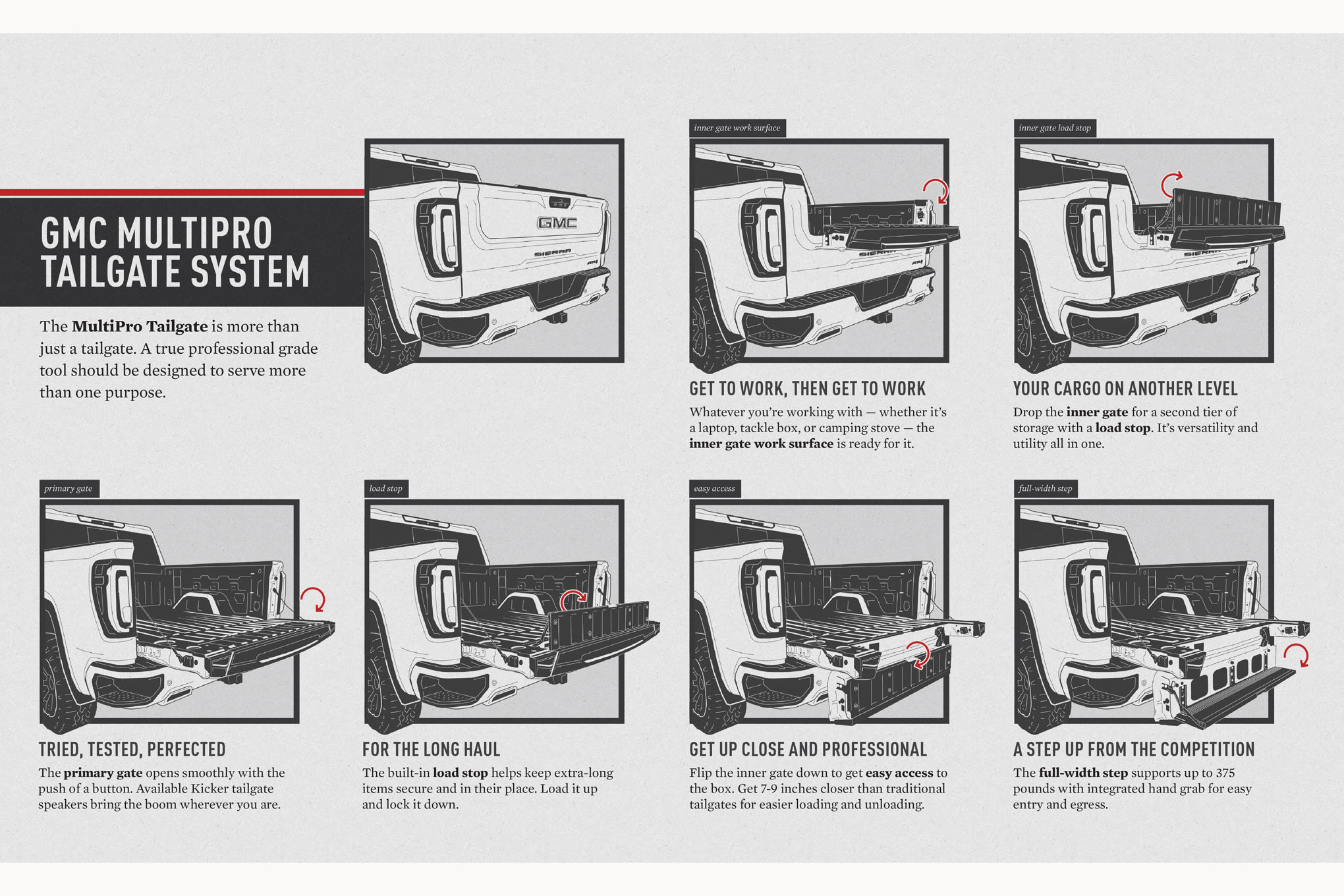 GMC MULTIPRO TAILGATE SYSTEM

The MultiPro Tailgate is more than just a tailgate. A true professional grade tool should be designed to serve more than one purpose.

GMC

SIERRA

inner gate work surface

GET TO WORK, THEN GET TO WORK

Whatever you're working with — whether it's a laptop, tackle box, or camping stove — the inner gate work surface is ready for it.

inner gate load stop

YOUR CARGO ON ANOTHER LEVEL

Drop the inner gate for a second tier of storage with a load stop. It's versatility and utility all in one.

primary gate

TRIED, TESTED, PERFECTED

The primary gate opens smoothly with the push of a button. Available Kicker tailgate speakers bring the boom wherever you are.

load stop

FOR THE LONG HAUL

The built-in load stop helps keep extra-long items secure and in their place. Load it up and lock it down.

easy access

GET UP CLOSE AND PROFESSIONAL

Flip the inner gate down to get easy access to the box. Get 7-9 inches closer than traditional tailgates for easier loading and unloading.

full-width step

A STEP UP FROM THE COMPETITION

The full-width step supports up to 375 pounds with integrated hand grab for easy entry and egress.