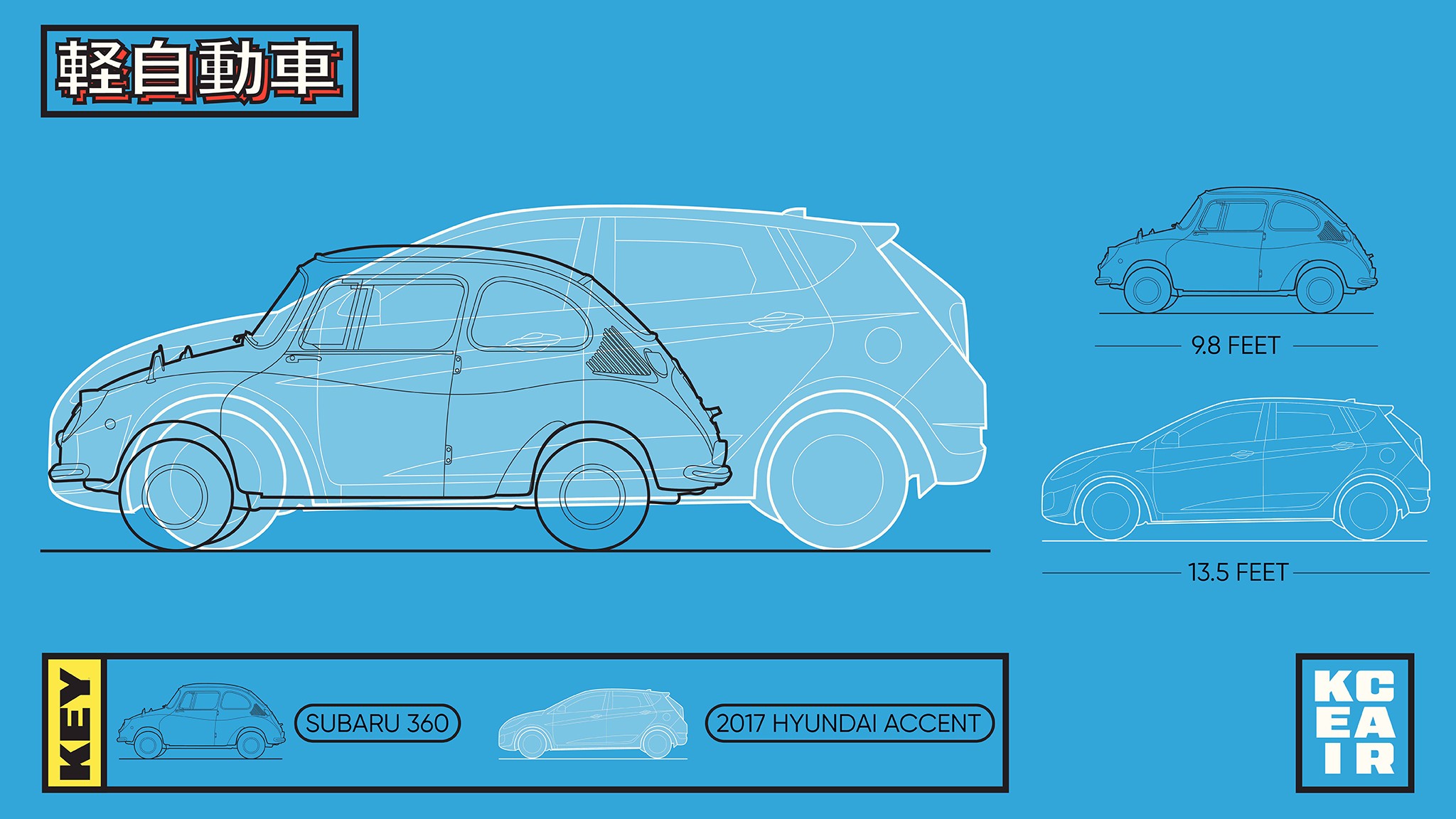 軽自動車

9.8 FEET

13.5 FEET

KEY

SUBARU 360

2017 HYUNDAI ACCENT

KC
EA
IR